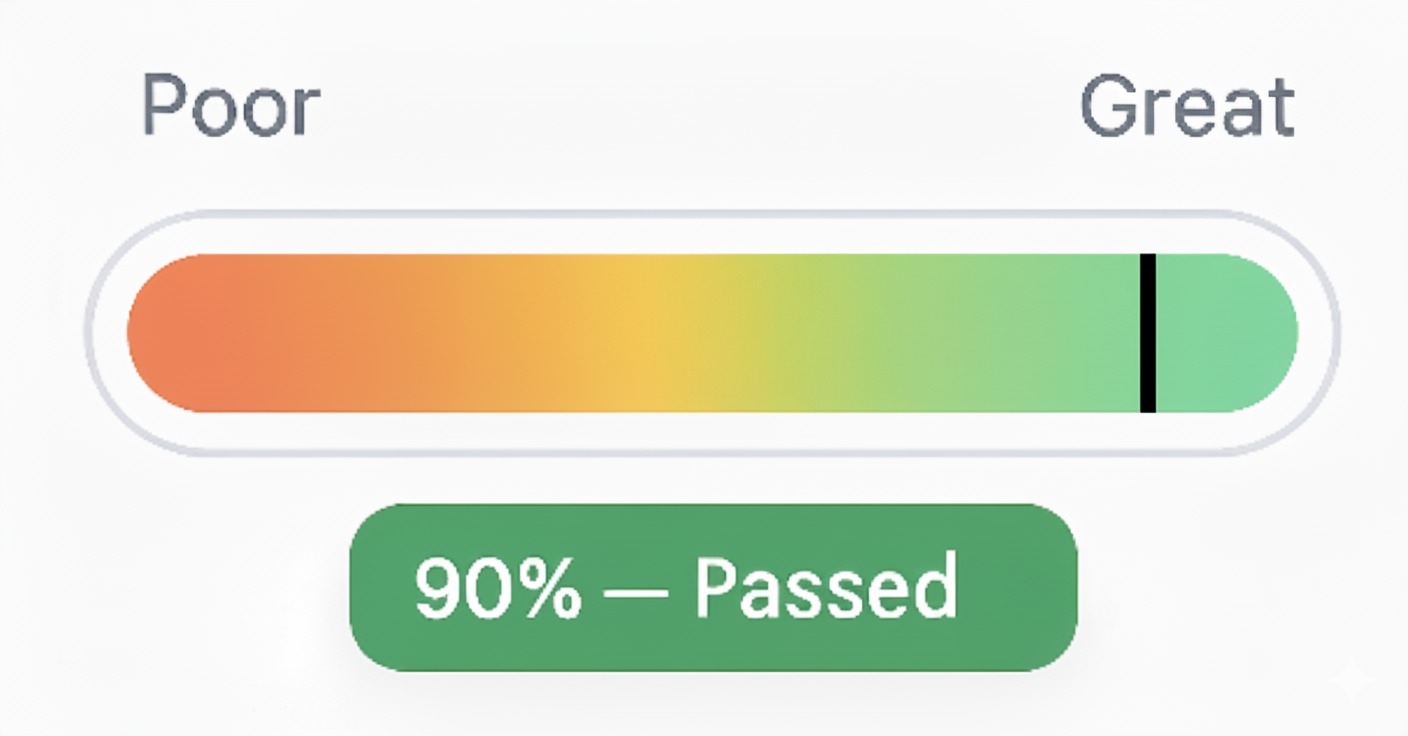 Poor Great

90% — Passed